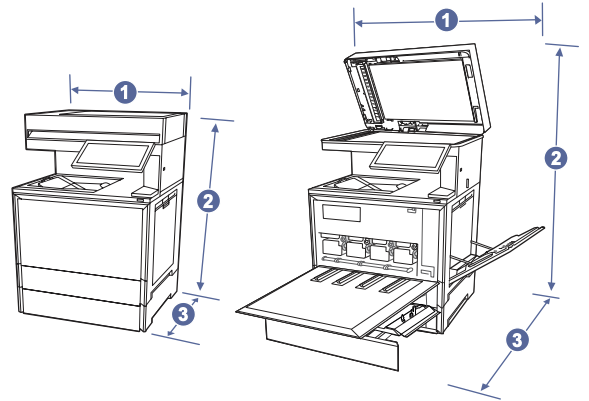 1
2
3
1
2
3